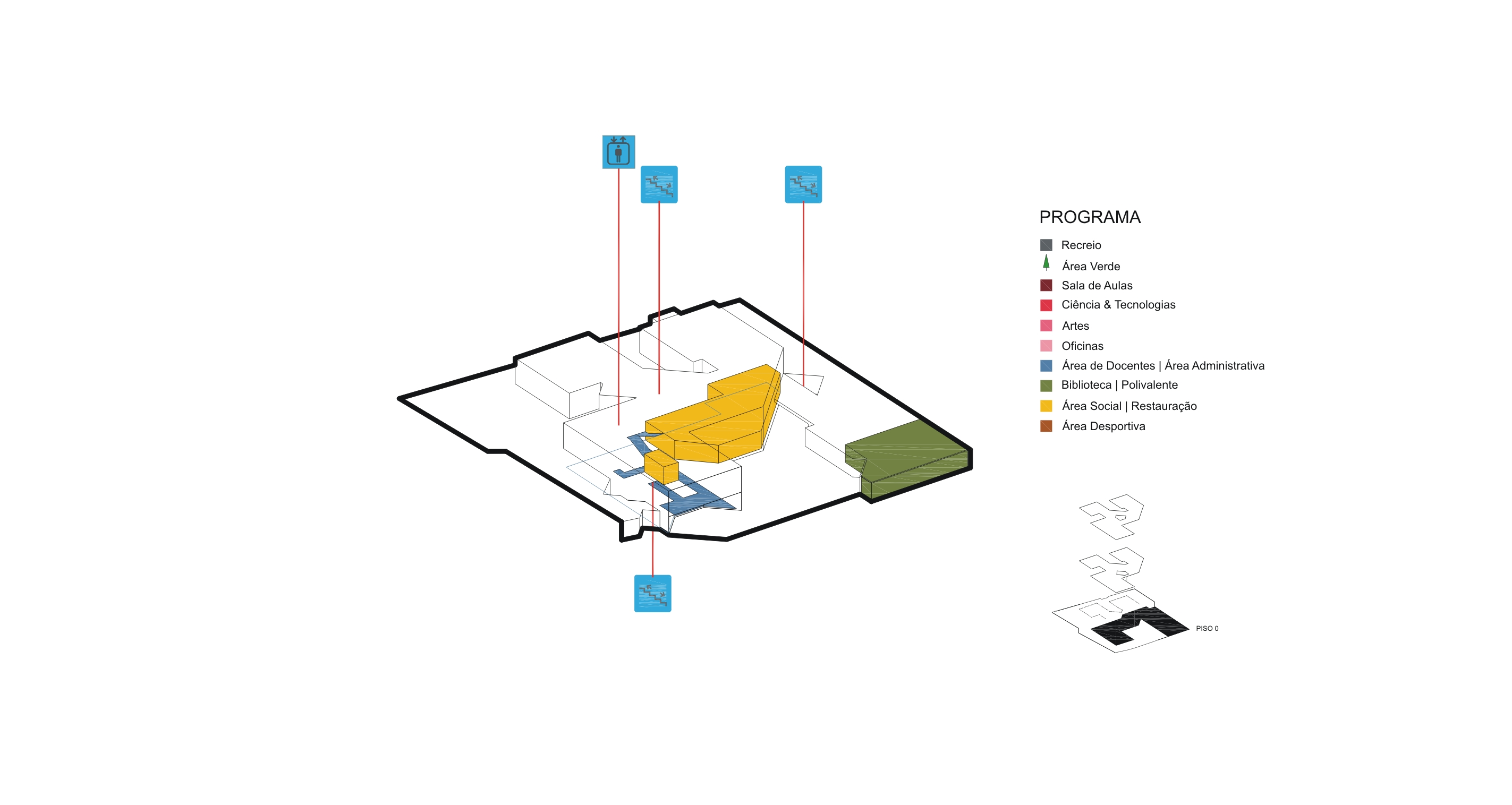 PROGRAMA

Recreio

Área Verde

Sala de Aulas

Ciência & Tecnologias

Artes

Oficinas

Área de Docentes | Área Administrativa

Biblioteca | Polivalente

Área Social | Restauração

Área Desportiva

PISO 0