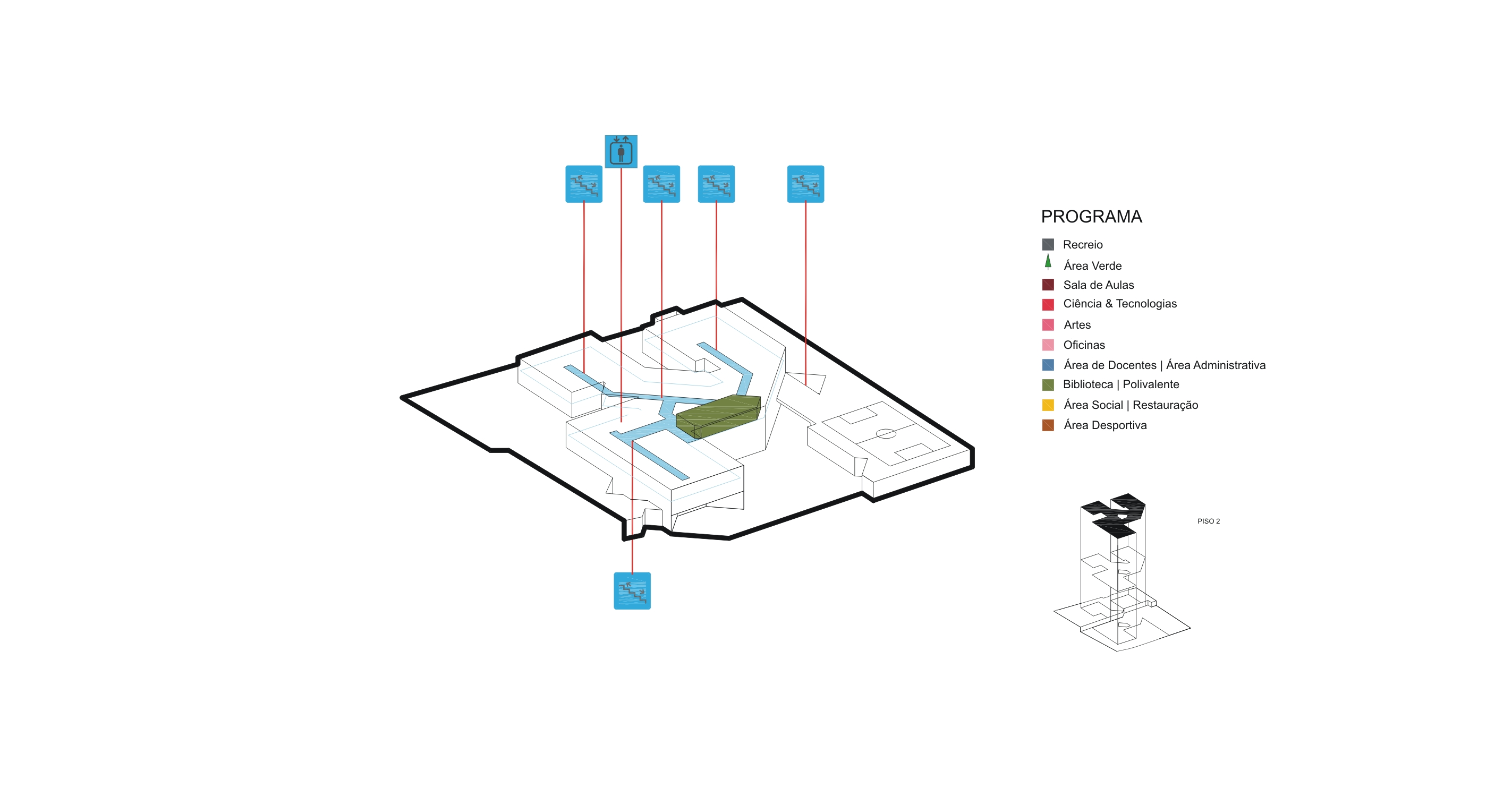 PROGRAMA
Recreio
Área Verde
Sala de Aulas
Ciência & Tecnologias
Artes
Oficinas
Área de Docentes | Área Administrativa
Biblioteca | Polivalente
Área Social | Restauração
Área Desportiva

PISO 2